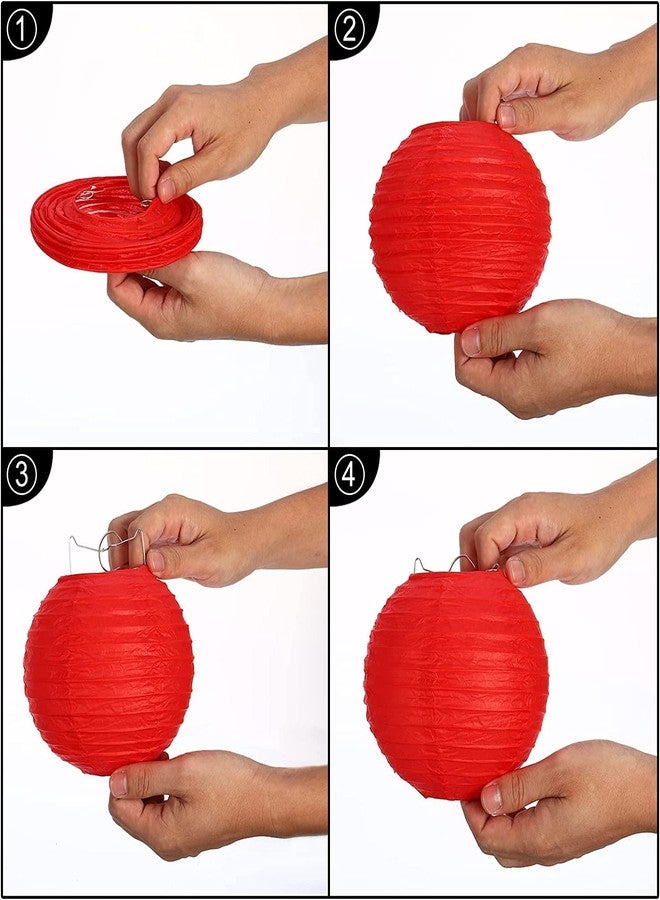 1

2

3

4